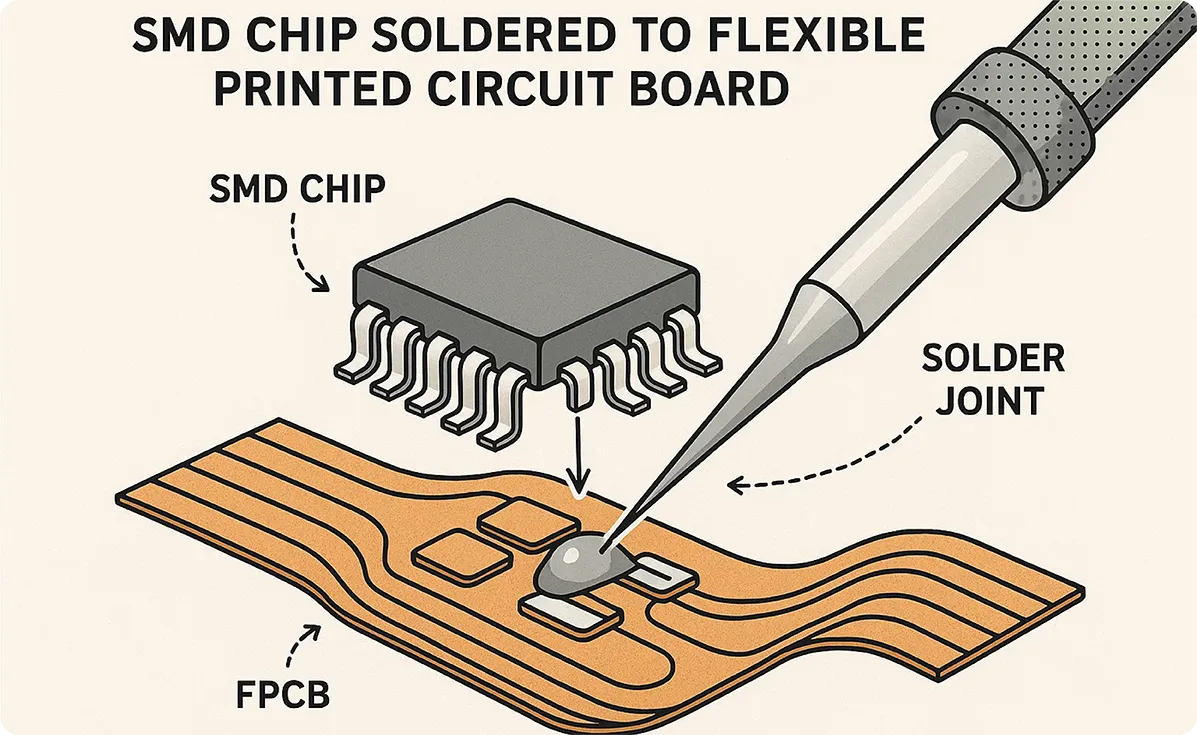 SMD CHIP SOLDERED TO FLEXIBLE PRINTED CIRCUIT BOARD

SMD CHIP

SOLDER JOINT

FPCB